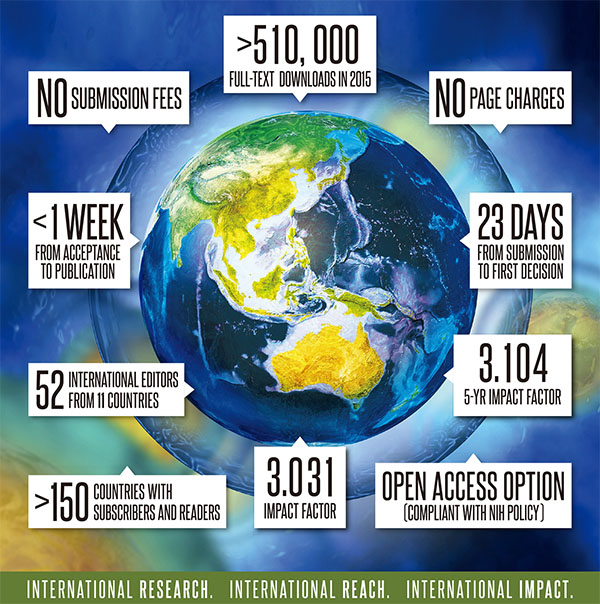 >510, 000
FULL-TEXT DOWNLOADS IN 2015

NO SUBMISSION FEES

NO PAGE CHARGES

<1 WEEK
FROM ACCEPTANCE TO PUBLICATION

23 DAYS
FROM SUBMISSION TO FIRST DECISION

52 INTERNATIONAL EDITORS FROM 11 COUNTRIES

3.104
5-YR IMPACT FACTOR

>150 COUNTRIES WITH SUBSCRIBERS AND READERS

3.031
IMPACT FACTOR

OPEN ACCESS OPTION
(COMPLIANT WITH NIH POLICY)

INTERNATIONAL RESEARCH. INTERNATIONAL REACH. INTERNATIONAL IMPACT.