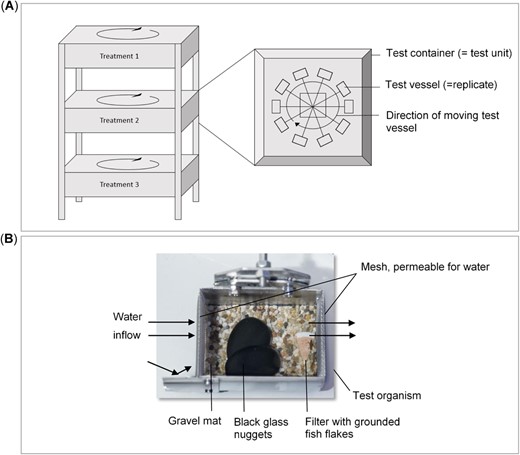 (A)

Treatment 1

Treatment 2

Treatment 3

Test container (= test unit)

Test vessel (=replicate)

Direction of moving test vessel

(B)

Mesh, permeable for water

Water

inflow

Test organism

Gravel mat

Black glass nuggets

Filter with grounded fish flakes