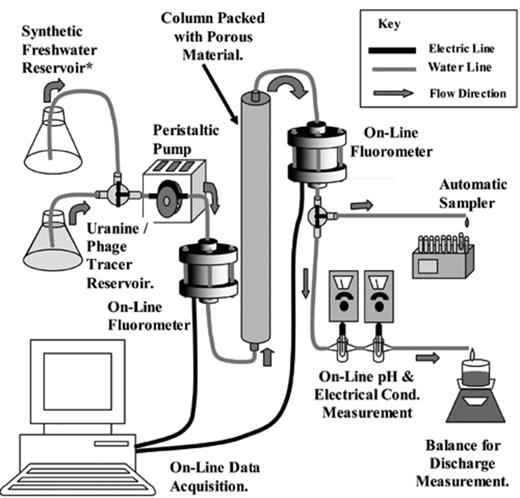 Synthetic Freshwater Reservoir*

Column Packed with Porous Material.

Key
Electric Line
Water Line
Flow Direction

Peristaltic Pump

On-Line Fluorometer

Automatic Sampler

Uranine / Phage Tracer Reservoir.

On-Line Fluorometer

On-Line pH & Electrical Cond. Measurement

Balance for Discharge Measurement.

On-Line Data Acquisition.