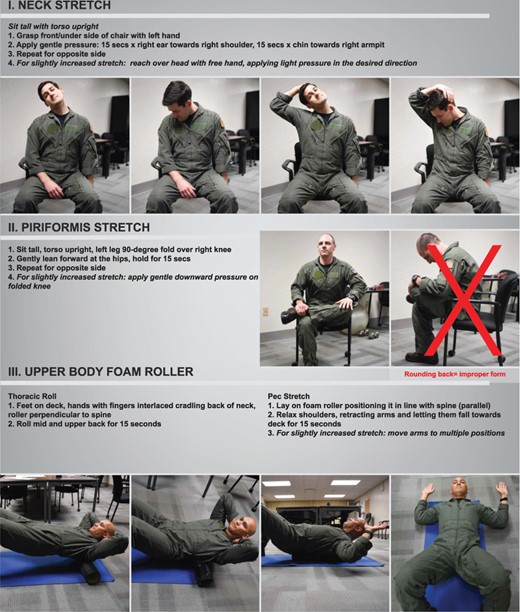 I. NECK STRETCH

Sit tall with torso upright
1. Grasp front/under side of chair with left hand
2. Apply gentle pressure: 15 secs x right ear towards right shoulder, 15 secs x chin towards right armpit
3. Repeat for opposite side
4. For slightly increased stretch: reach over head with free hand, applying light pressure in the desired direction

II. PIRIFORMIS STRETCH

1. Sit tall, torso upright, left leg 90-degree fold over right knee
2. Gently lean forward at the hips, hold for 15 secs
3. Repeat for opposite side
4. For slightly increased stretch: apply gentle downward pressure on folded knee

Rounding back= improper form

III. UPPER BODY FOAM ROLLER

Thoracic Roll
1. Feet on deck, hands with fingers interlaced cradling back of neck, roller perpendicular to spine
2. Roll mid and upper back for 15 seconds

Pec Stretch
1. Lay on foam roller positioning it in line with spine (parallel)
2. Relax shoulders, retracting arms and letting them fall towards deck for 15 seconds
3. For slightly increased stretch: move arms to multiple positions