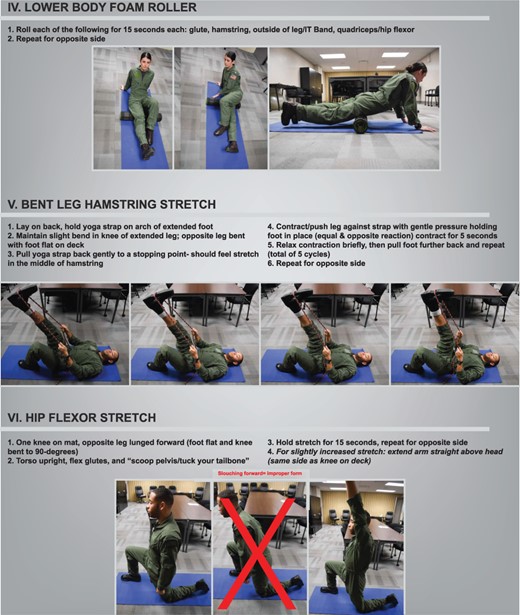 IV. LOWER BODY FOAM ROLLER

1. Roll each of the following for 15 seconds each: glute, hamstring, outside of leg/IT Band, quadriceps/hip flexor
2. Repeat for opposite side

V. BENT LEG HAMSTRING STRETCH

1. Lay on back, hold yoga strap on arch of extended foot
2. Maintain slight bend in knee of extended leg; opposite leg bent with foot flat on deck
3. Pull yoga strap back gently to a stopping point- should feel stretch in the middle of hamstring

4. Contract/push leg against strap with gentle pressure holding foot in place (equal & opposite reaction) contract for 5 seconds
5. Relax contraction briefly, then pull foot further back and repeat (total of 5 cycles)
6. Repeat for opposite side

VI. HIP FLEXOR STRETCH

1. One knee on mat, opposite leg lunged forward (foot flat and knee bent to 90-degrees)
2. Torso upright, flex glutes, and "scoop pelvis/tuck your tailbone"

3. Hold stretch for 15 seconds, repeat for opposite side
4. For slightly increased stretch: extend arm straight above head (same side as knee on deck)

Slouching forward= improper form