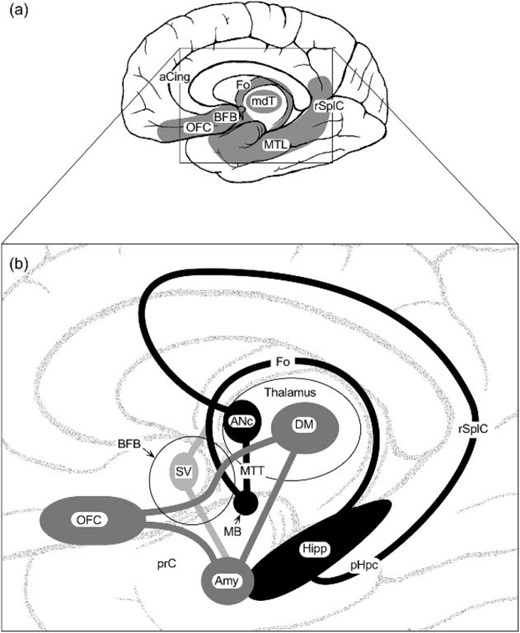 (a)

aCing
Fo
mdT
rSplC
BFB
OFC
MTL

(b)

Fo
Thalamus
ANc
DM
rSplC
BFB
SV
MTT
OFC
MB
Hipp
prC
Amy
pHpc